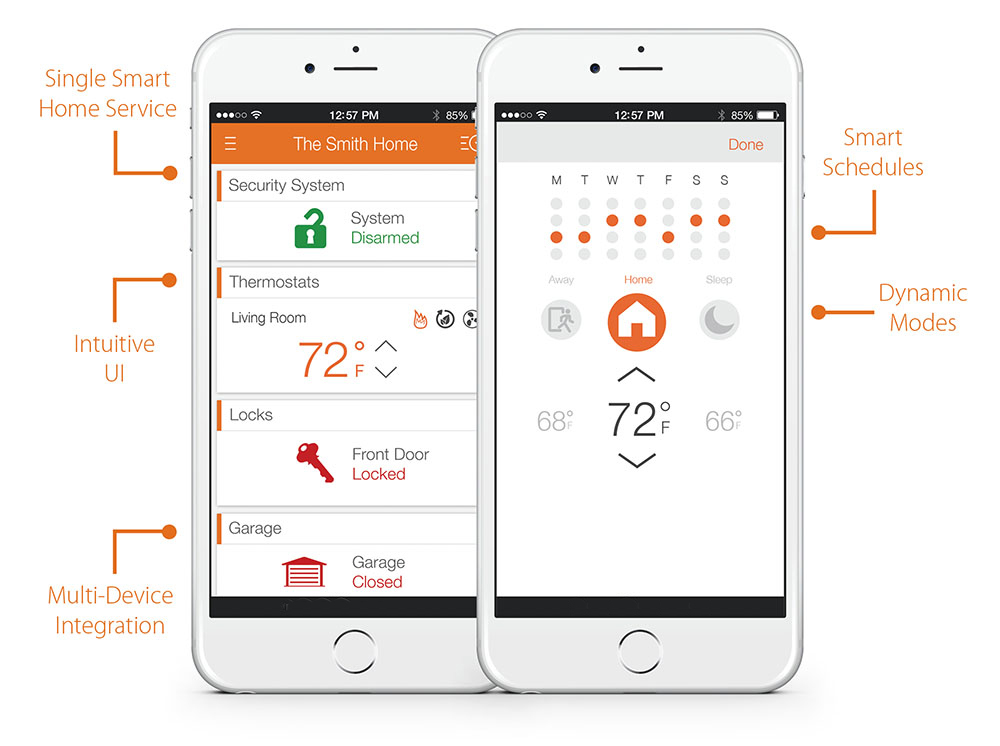 Single Smart Home Service

Intuitive UI

Multi-Device Integration

12:57 PM 85%

The Smith Home

Security System

System
Disarmed

Thermostats

Living Room

72° F

Locks

Front Door
Locked

Garage

Garage
Closed

12:57 PM 85%

Done

M T W T F S S

Away Home Sleep

68°F 72°F 66°F

Smart Schedules

Dynamic Modes